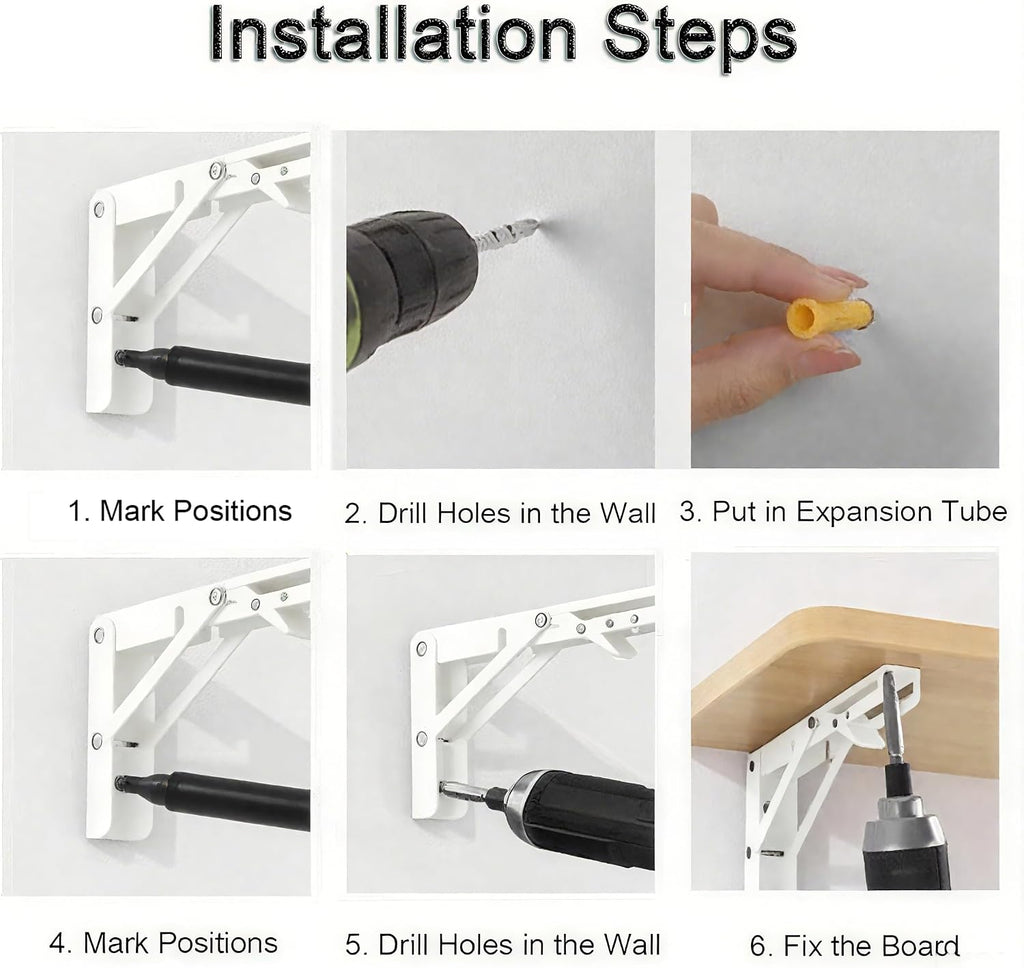 Installation Steps

1. Mark Positions

2. Drill Holes in the Wall

3. Put in Expansion Tube

4. Mark Positions

5. Drill Holes in the Wall

6. Fix the Board